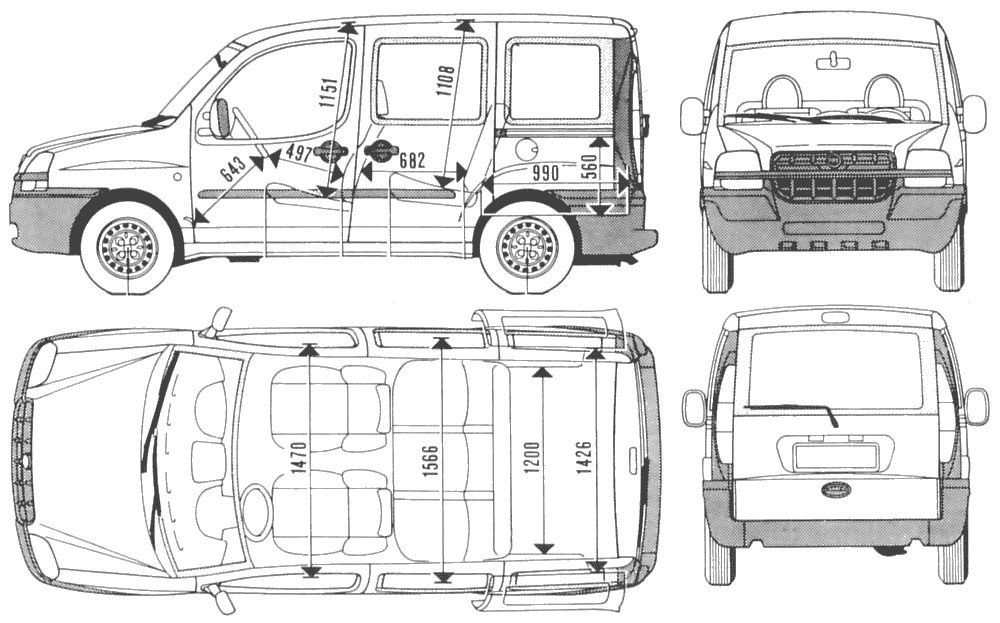 1151
1108
643
497
682
990
560
1470
1566
1200
1426